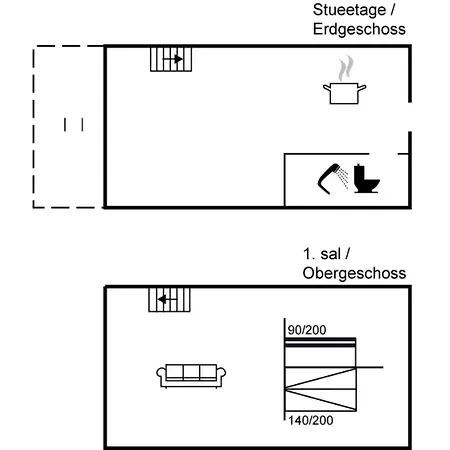 Stueetage /
Erdgeschoss

1. sal /
Obergeschoss

90/200

140/200